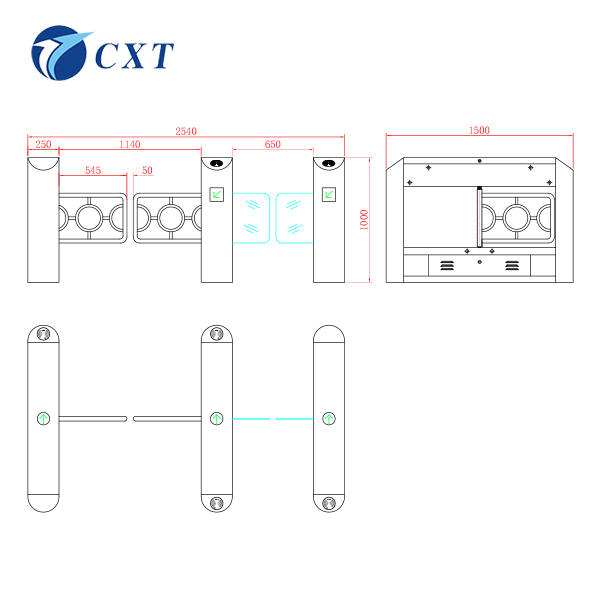 CXT

2540
250
1140
650
545
50
1000
1500