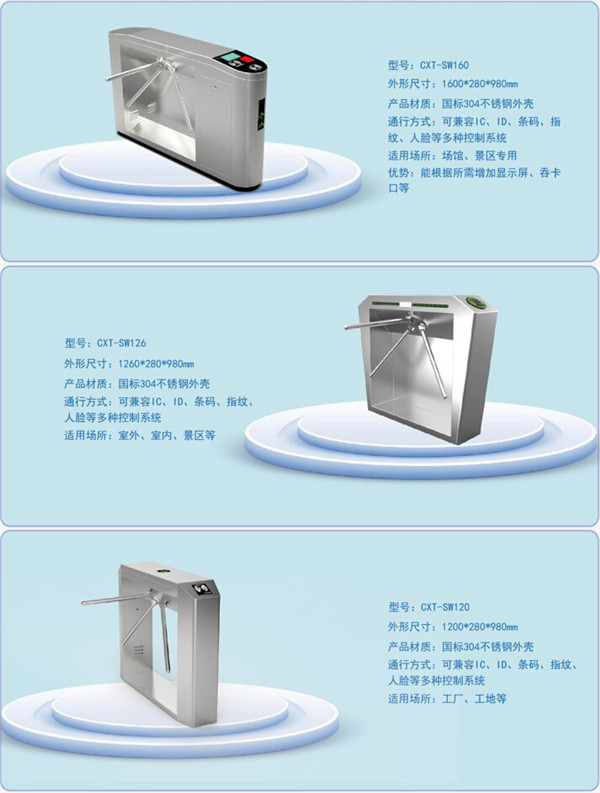 型号：CXT-SW160
外形尺寸：1600*280*980mm
产品材质：国标304不锈钢外壳
通行方式：可兼容IC、ID、条码、指纹、人脸等多种控制系统
适用场所：场馆、景区专用
优势：能根据所需增加显示屏、吞卡口等

型号：CXT-SW126
外形尺寸：1260*280*980mm
产品材质：国标304不锈钢外壳
通行方式：可兼容IC、ID、条码、指纹、人脸等多种控制系统
适用场所：室外、室内、景区等

型号：CXT-SW120
外形尺寸：1200*280*980mm
产品材质：国标304不锈钢外壳
通行方式：可兼容IC、ID、条码、指纹、人脸等多种控制系统
适用场所：工厂、工地等