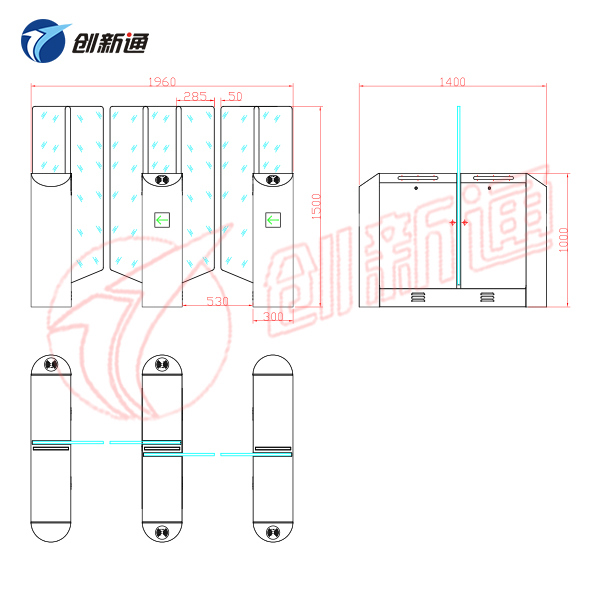 创新通

1960
285
50
1500
530
300

1400
1000

创新通