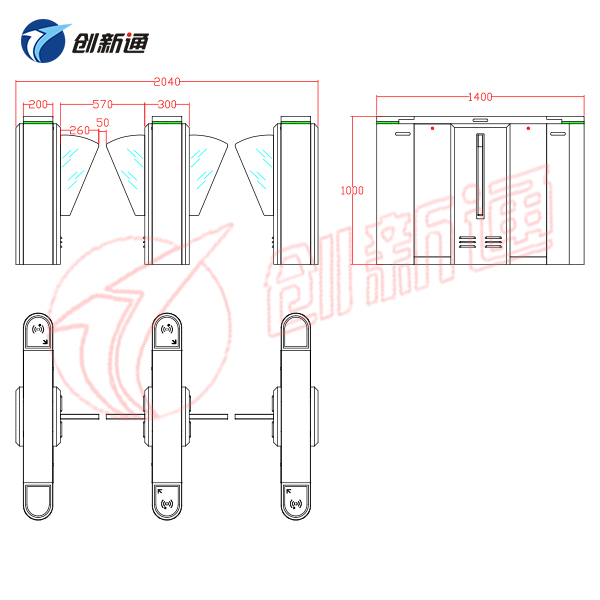 创新通

2040
200
570
300
260
50

1400
1000

创新通